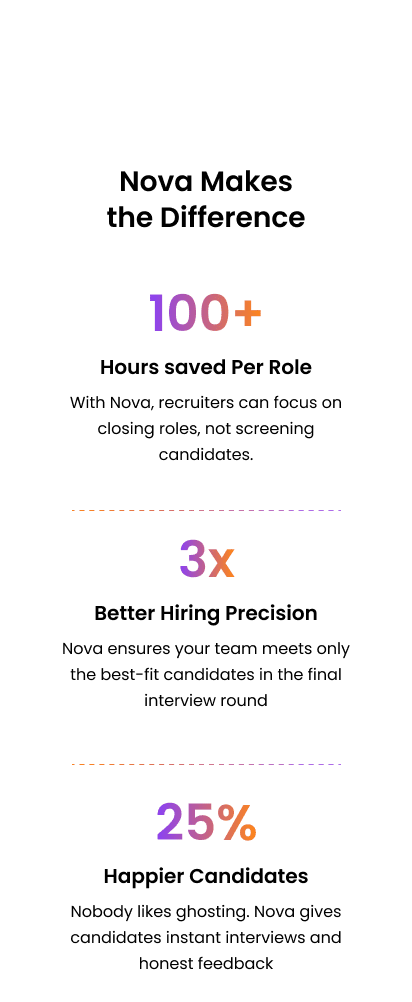 Nova Makes
the Difference

100+

Hours saved Per Role

With Nova, recruiters can focus on closing roles, not screening candidates.

3x

Better Hiring Precision

Nova ensures your team meets only the best-fit candidates in the final interview round

25%

Happier Candidates

Nobody likes ghosting. Nova gives candidates instant interviews and honest feedback