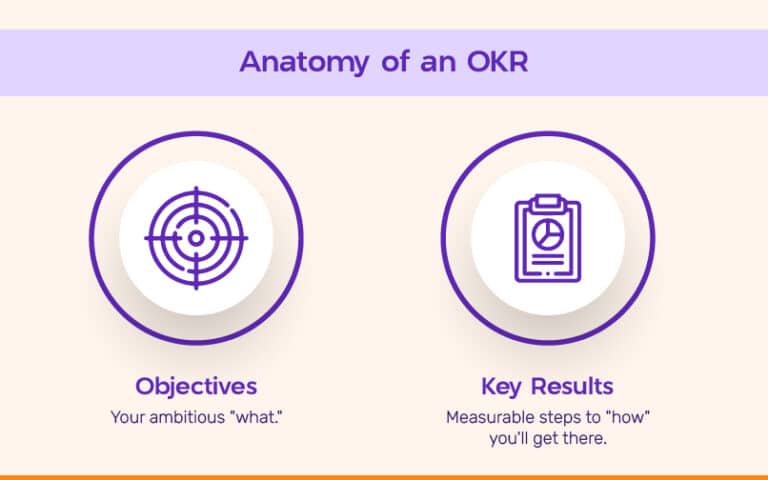 Anatomy of an OKR

Objectives
Your ambitious "what."

Key Results
Measurable steps to "how" you'll get there.